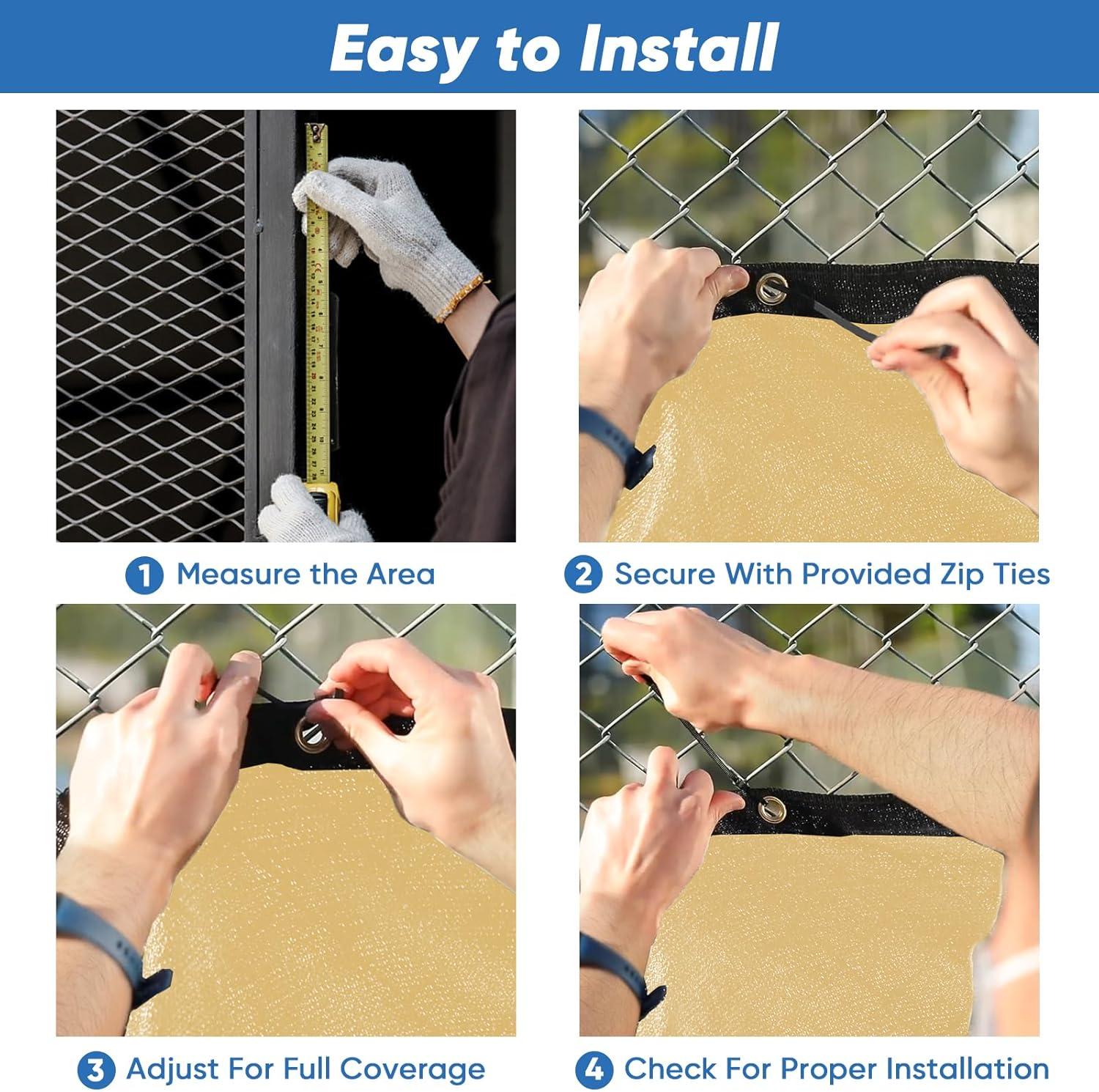 Easy to Install

1 Measure the Area

2 Secure With Provided Zip Ties

3 Adjust For Full Coverage

4 Check For Proper Installation