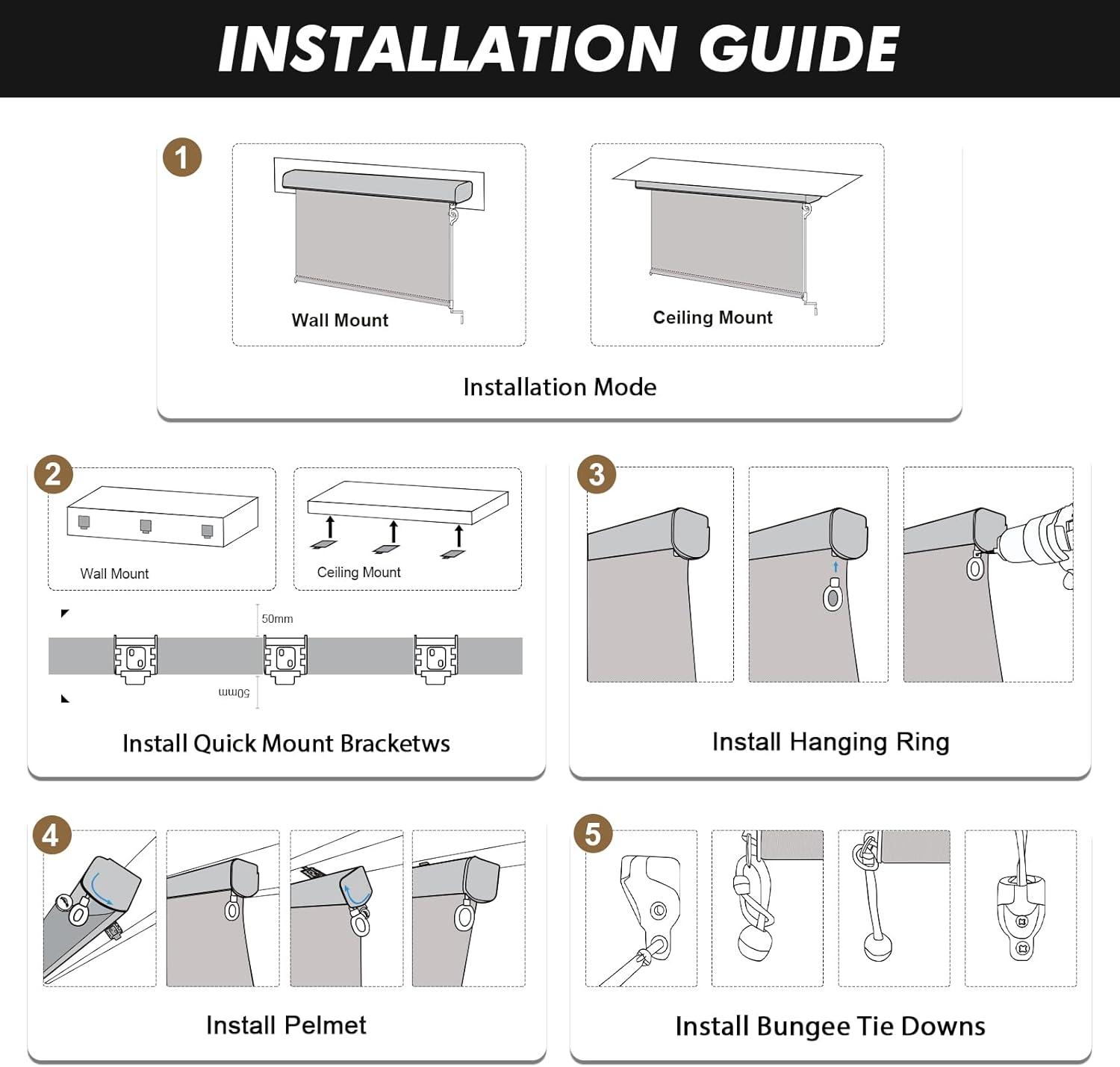 INSTALLATION GUIDE

1

Wall Mount

Ceiling Mount

Installation Mode

2

Wall Mount

Ceiling Mount

50mm

50mm

Install Quick Mount Bracketws

3

Install Hanging Ring

4

Install Pelmet

5

Install Bungee Tie Downs